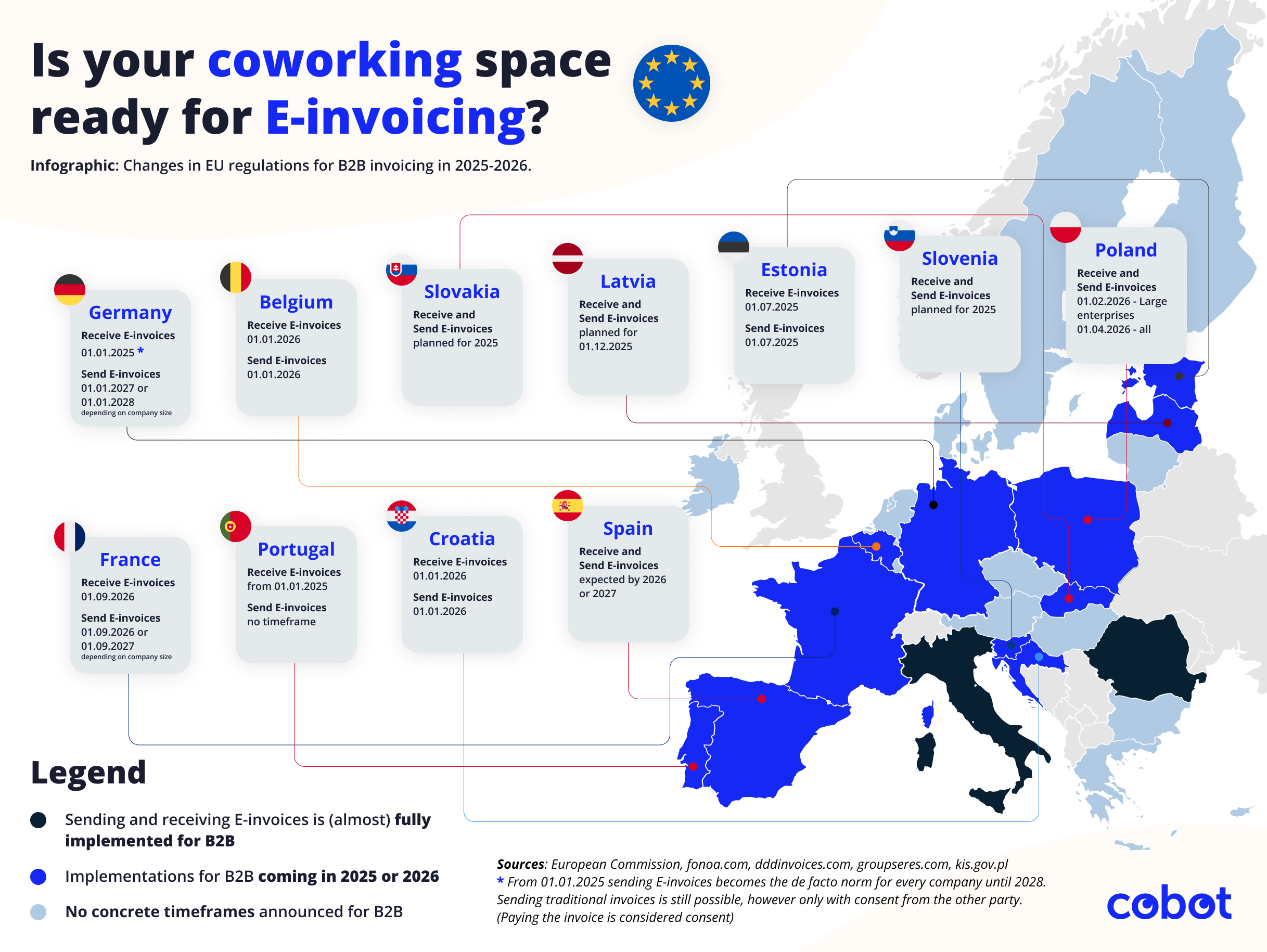 Is your coworking space ready for E-invoicing?

Infographic: Changes in EU regulations for B2B invoicing in 2025-2026.

Germany
Receive E-invoices
01.01.2025 *
Send E-invoices
01.01.2027 or
01.01.2028
depending on company size

Belgium
Receive E-invoices
01.01.2026
Send E-invoices
01.01.2026

Slovakia
Receive and Send E-invoices planned for 2025

Latvia
Receive and Send E-invoices planned for 01.12.2025

Estonia
Receive E-invoices
01.07.2025
Send E-invoices
01.07.2025

Slovenia
Receive and Send E-invoices planned for 2025

Poland
Receive and Send E-invoices
01.02.2026 - Large enterprises
01.04.2026 - all

France
Receive E-invoices
01.09.2026
Send E-invoices
01.09.2026 or
01.09.2027
depending on company size

Portugal
Receive E-invoices
from 01.01.2025
Send E-invoices
no timeframe

Croatia
Receive E-invoices
01.01.2026
Send E-invoices
01.01.2026

Spain
Receive and Send E-invoices expected by 2026 or 2027

Legend
Sending and receiving E-invoices is (almost) fully implemented for B2B
Implementations for B2B coming in 2025 or 2026
No concrete timeframes announced for B2B

Sources: European Commission, fonoa.com, dddinvoices.com, groupseres.com, kis.gov.pl
* From 01.01.2025 sending E-invoices becomes the de facto norm for every company until 2028. Sending traditional invoices is still possible, however only with consent from the other party. (Paying the invoice is considered consent)

cobot