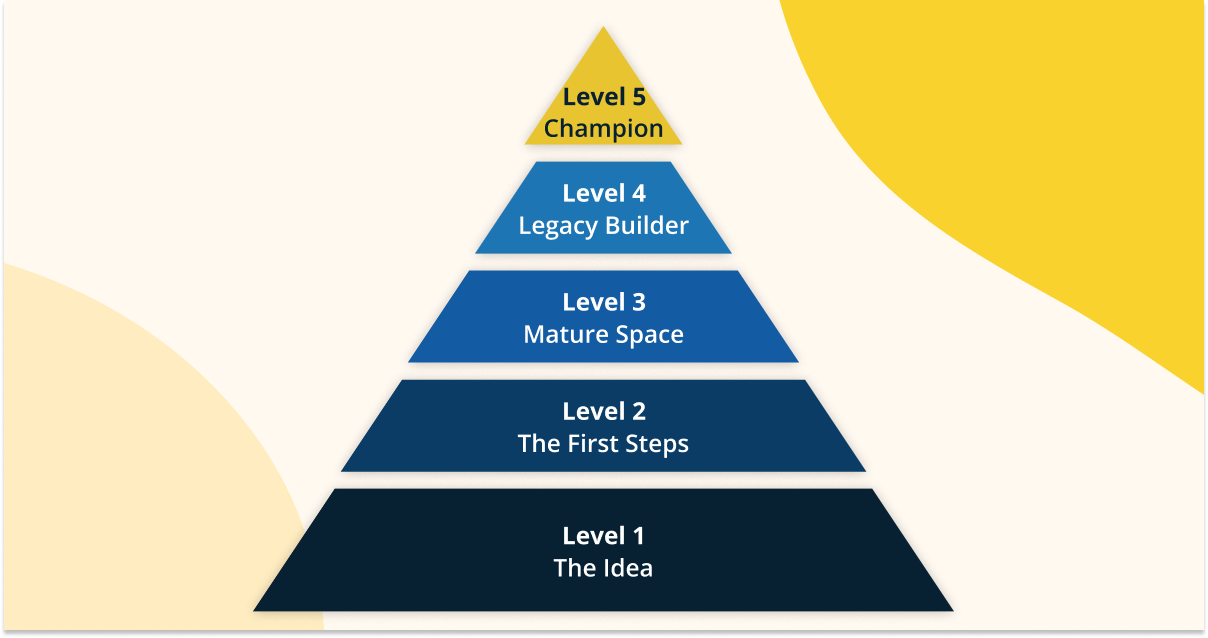 Level 5
Champion

Level 4
Legacy Builder

Level 3
Mature Space

Level 2
The First Steps

Level 1
The Idea